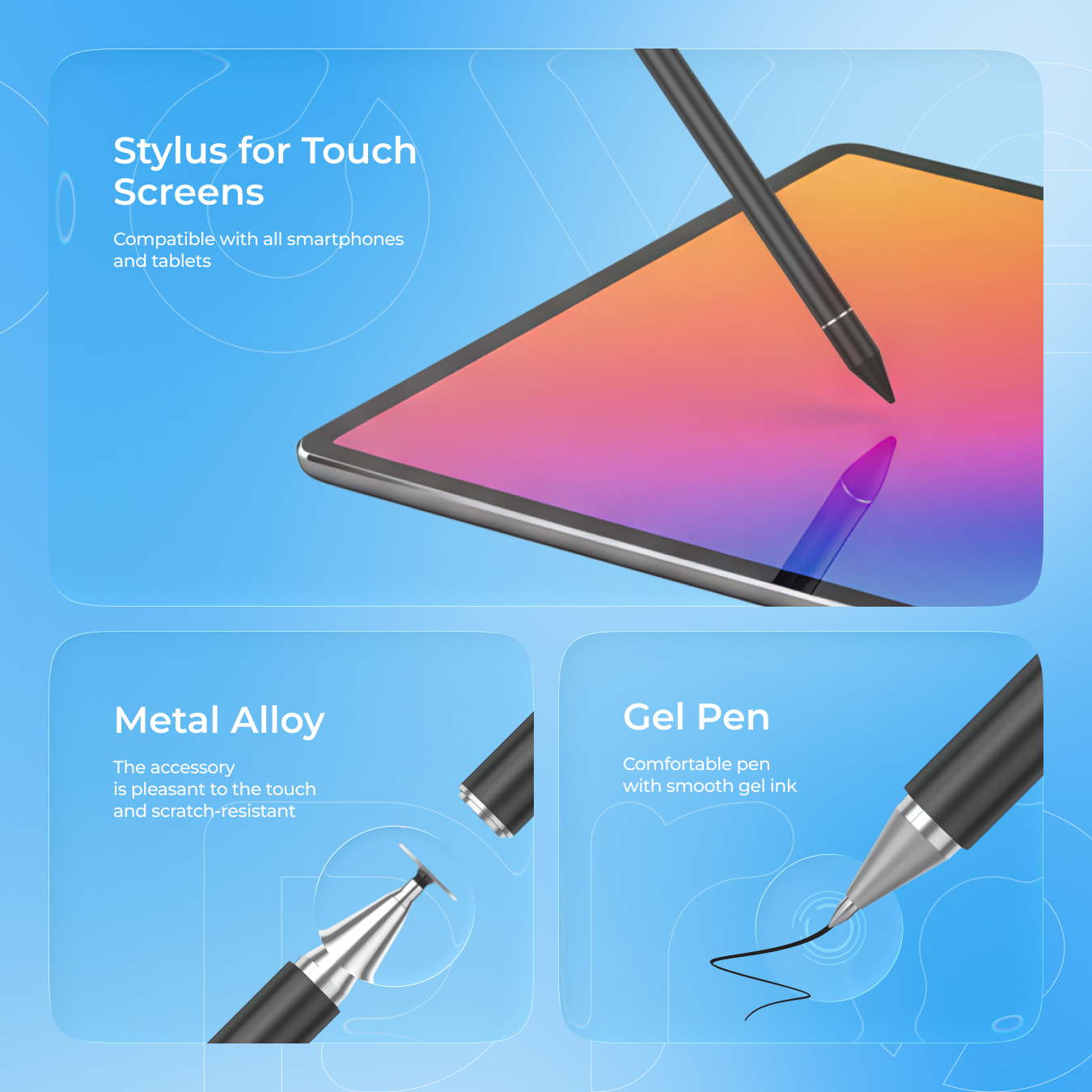 Stylus for Touch Screens

Compatible with all smartphones and tablets

Metal Alloy

The accessory is pleasant to the touch and scratch-resistant

Gel Pen

Comfortable pen with smooth gel ink